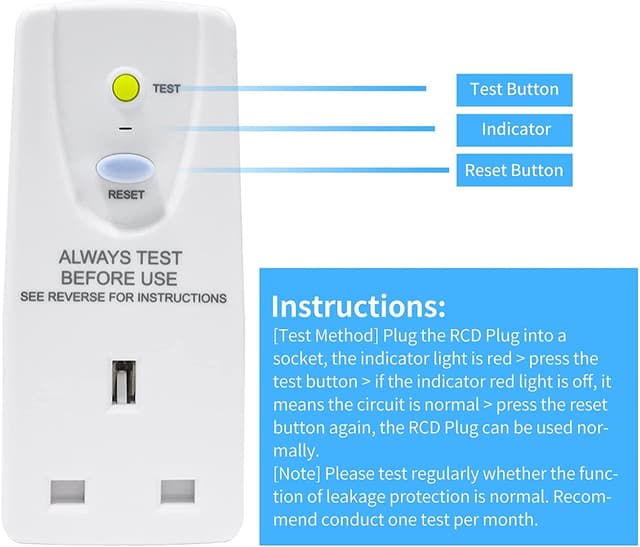 TEST

RESET

ALWAYS TEST BEFORE USE
SEE REVERSE FOR INSTRUCTIONS

Test Button

Indicator

Reset Button

Instructions:
[Test Method] Plug the RCD Plug into a socket, the indicator light is red > press the test button > if the indicator red light is off, it means the circuit is normal > press the reset button again, the RCD Plug can be used normally.
[Note] Please test regularly whether the function of leakage protection is normal. Recommend conduct one test per month.