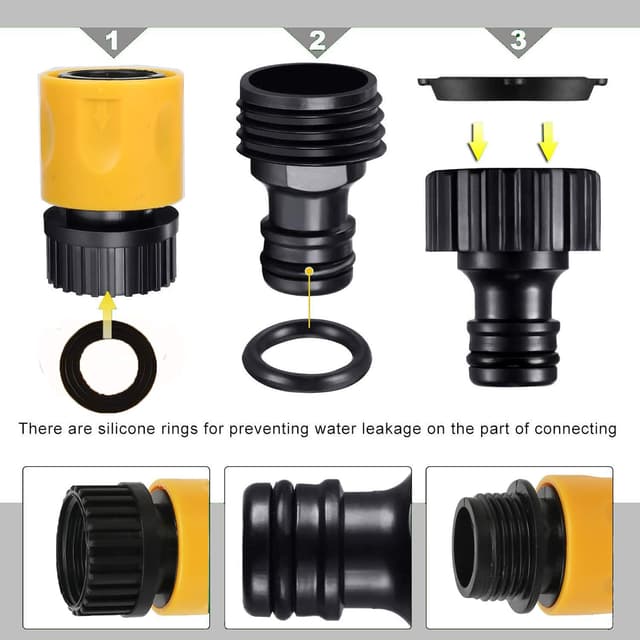 1

2

3

There are silicone rings for preventing water leakage on the part of connecting