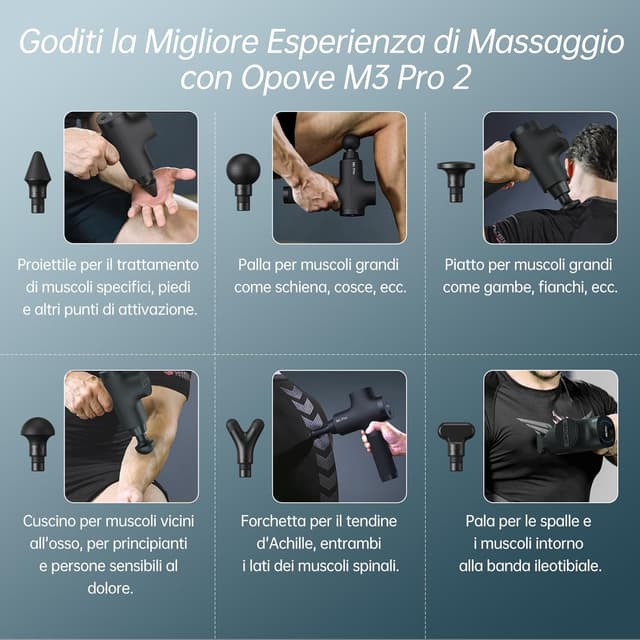 Goditi la Migliore Esperienza di Massaggio con Opove M3 Pro 2

Proiettile per il trattamento di muscoli specifici, piedi e altri punti di attivazione.

Palla per muscoli grandi come schiena, cosce, ecc.

Piatto per muscoli grandi come gambe, fianchi, ecc.

Cuscino per muscoli vicini all'osso, per principianti e persone sensibili al dolore.

Forchetta per il tendine d'Achille, entrambi i lati dei muscoli spinali.

Pala per le spalle e i muscoli intorno alla banda ileotibiale.