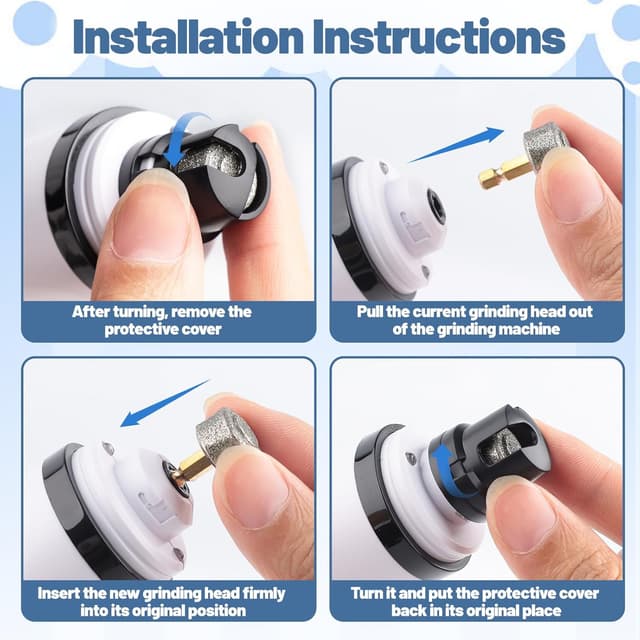 Installation Instructions

After turning, remove the protective cover

Pull the current grinding head out of the grinding machine

Insert the new grinding head firmly into its original position

Turn it and put the protective cover back in its original place