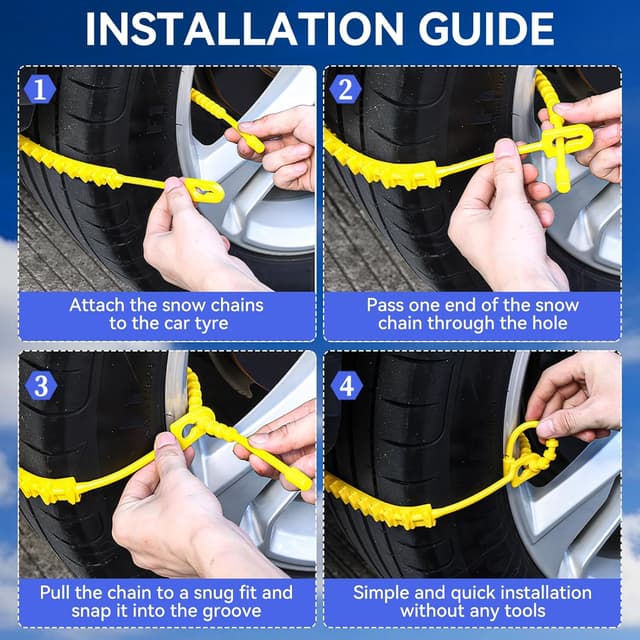 INSTALLATION GUIDE

1

Attach the snow chains to the car tyre

2

Pass one end of the snow chain through the hole

3

Pull the chain to a snug fit and snap it into the groove

4

Simple and quick installation without any tools