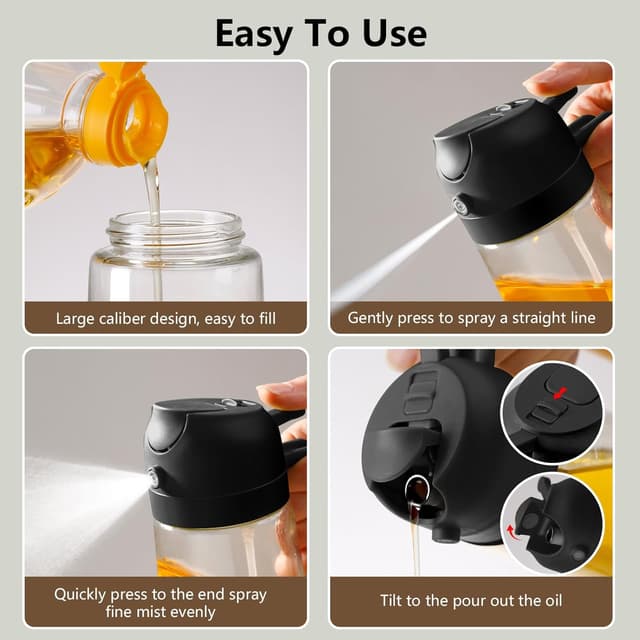 Easy To Use

Large caliber design, easy to fill

Gently press to spray a straight line

Quickly press to the end spray fine mist evenly

Tilt to the pour out the oil