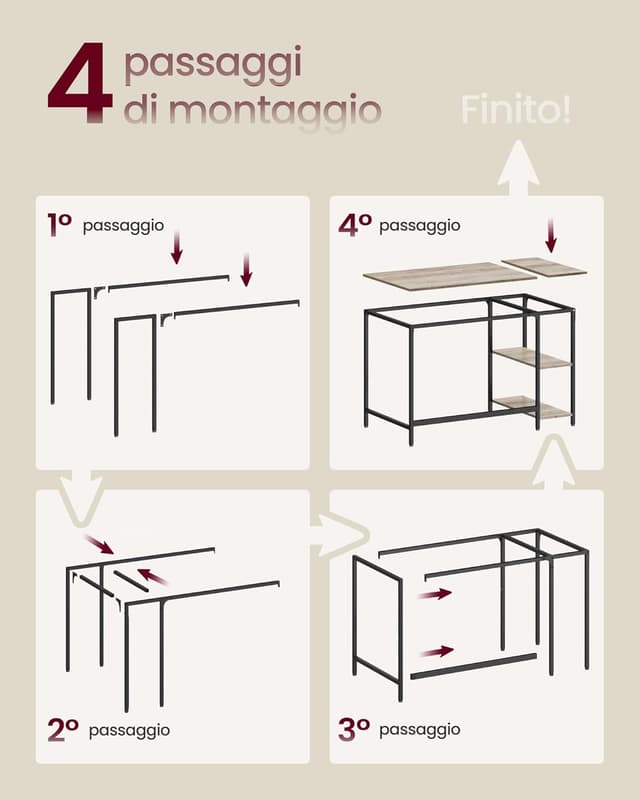 4 passaggi di montaggio

Finito!

1º passaggio

4º passaggio

2º passaggio

3º passaggio