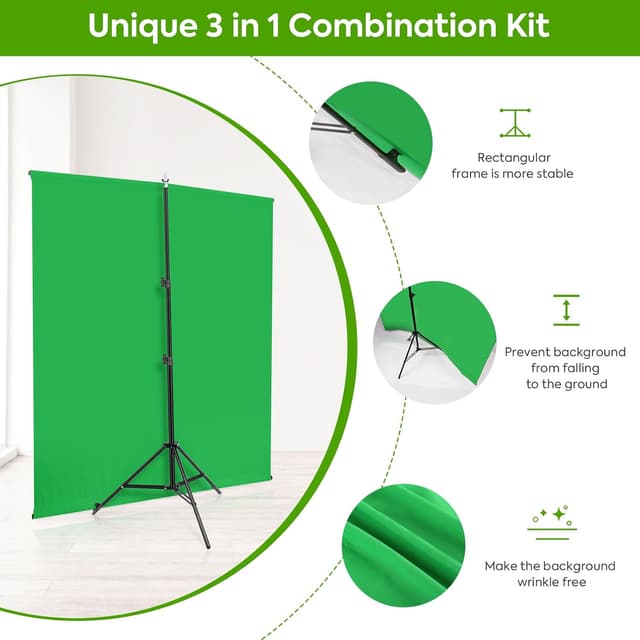 Unique 3 in 1 Combination Kit

Rectangular frame is more stable

Prevent background from falling to the ground

Make the background wrinkle free