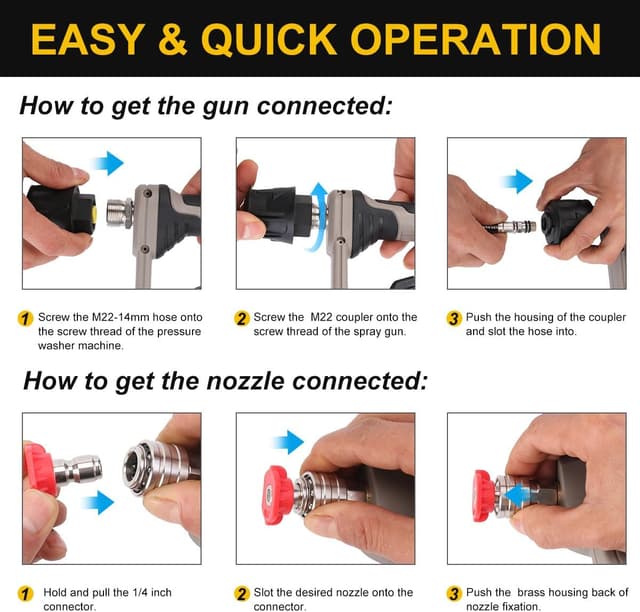 EASY & QUICK OPERATION

How to get the gun connected:

1 Screw the M22-14mm hose onto the screw thread of the pressure washer machine.

2 Screw the M22 coupler onto the screw thread of the spray gun.

3 Push the housing of the coupler and slot the hose into.

How to get the nozzle connected:

1 Hold and pull the 1/4 inch connector.

2 Slot the desired nozzle onto the connector.

3 Push the brass housing back of nozzle fixation.