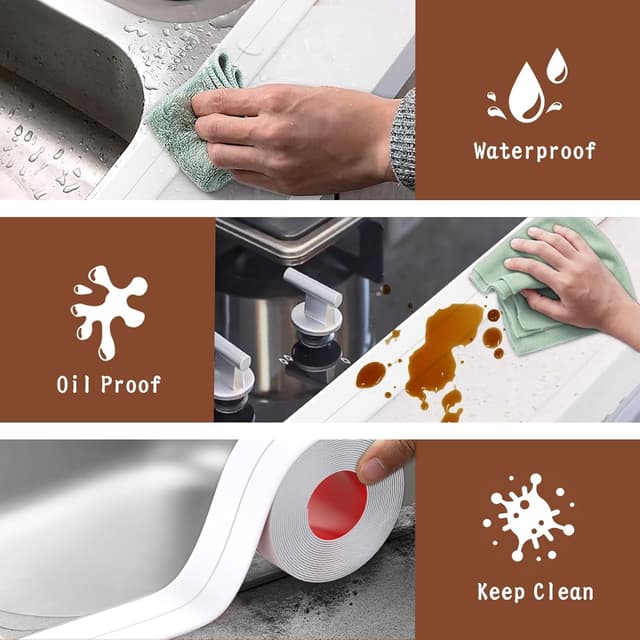 Waterproof

Oil Proof

Keep Clean