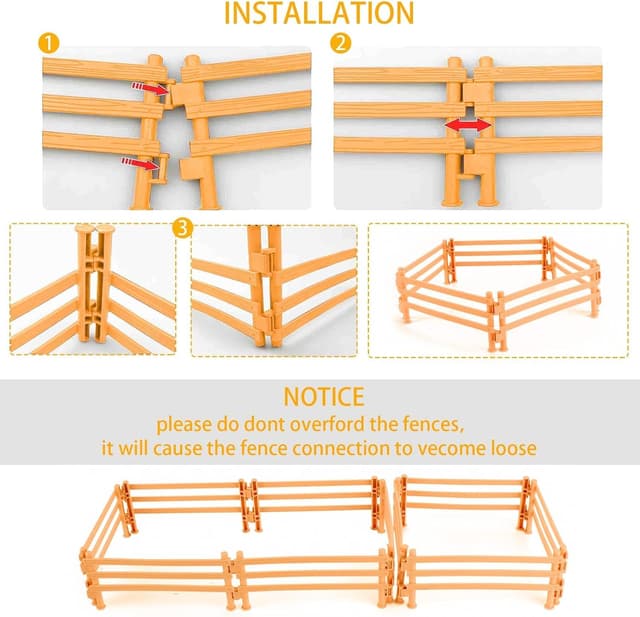 INSTALLATION

1

2

3

NOTICE

please do dont overford the fences, it will cause the fence connection to vecome loose