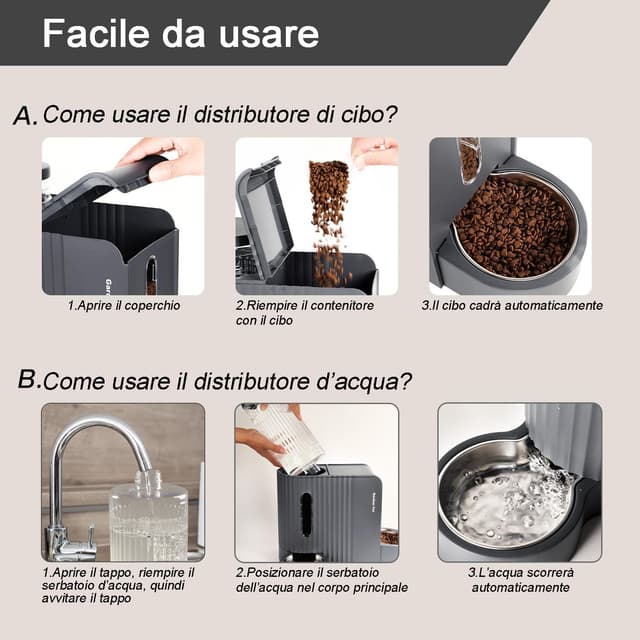 Facile da usare

A. Come usare il distributore di cibo?

1.Aprire il coperchio

2.Riempire il contenitore con il cibo

3.Il cibo cadrà automaticamente

B. Come usare il distributore d'acqua?

1.Aprire il tappo, riempire il serbatoio d'acqua, quindi avvitare il tappo

2.Posizionare il serbatoio dell'acqua nel corpo principale

3.L'acqua scorrerà automaticamente