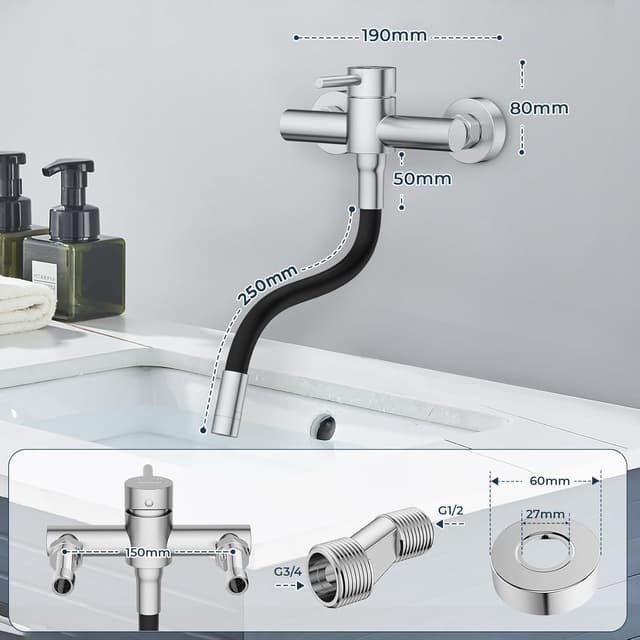 190mm
80mm
50mm
250mm
150mm
G1/2
G3/4
60mm
27mm