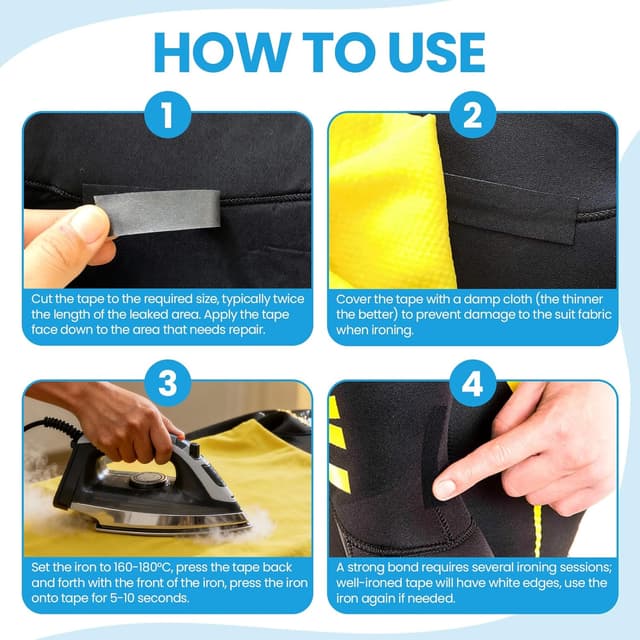 HOW TO USE

1

Cut the tape to the required size, typically twice the length of the leaked area. Apply the tape face down to the area that needs repair.

2

Cover the tape with a damp cloth (the thinner the better) to prevent damage to the suit fabric when ironing.

3

Set the iron to 160-180°C, press the tape back and forth with the front of the iron, press the iron onto tape for 5-10 seconds.

4

A strong bond requires several ironing sessions; well-ironed tape will have white edges, use the iron again if needed.