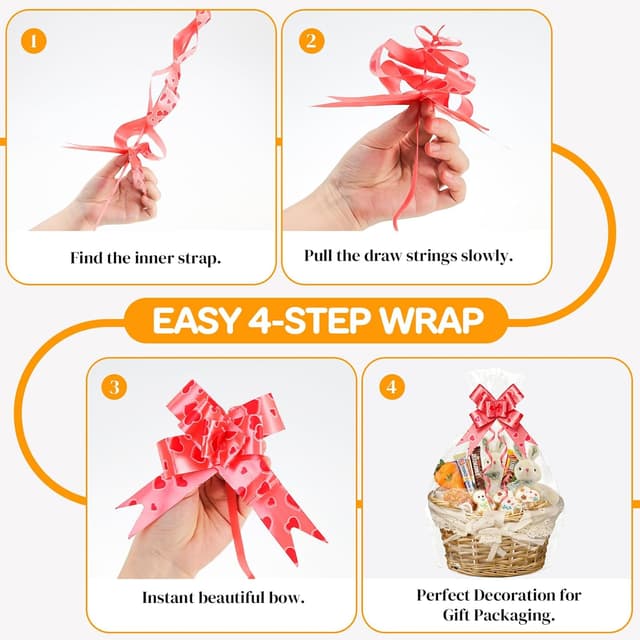 1

Find the inner strap.

2

Pull the draw strings slowly.

EASY 4-STEP WRAP

3

Instant beautiful bow.

4

Perfect Decoration for Gift Packaging.