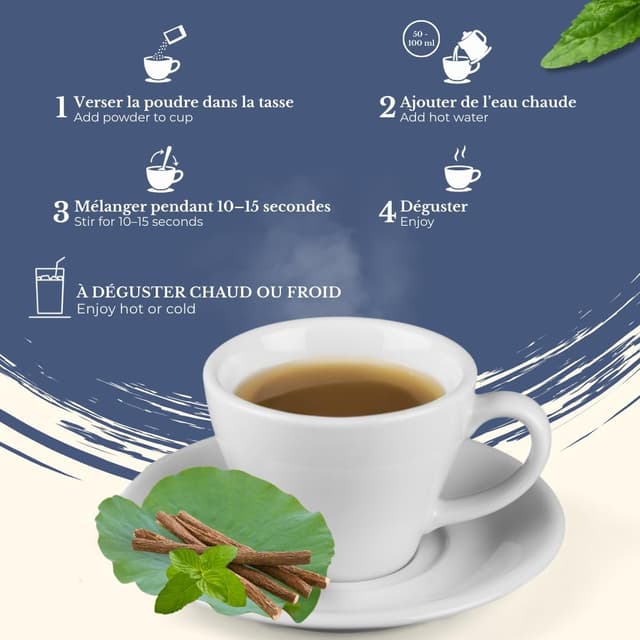 1 Verser la poudre dans la tasse
Add powder to cup

50 - 100 ml

2 Ajouter de l'eau chaude
Add hot water

3 Mélanger pendant 10–15 secondes
Stir for 10–15 seconds

4 Déguster
Enjoy

À DÉGUSTER CHAUD OU FROID
Enjoy hot or cold