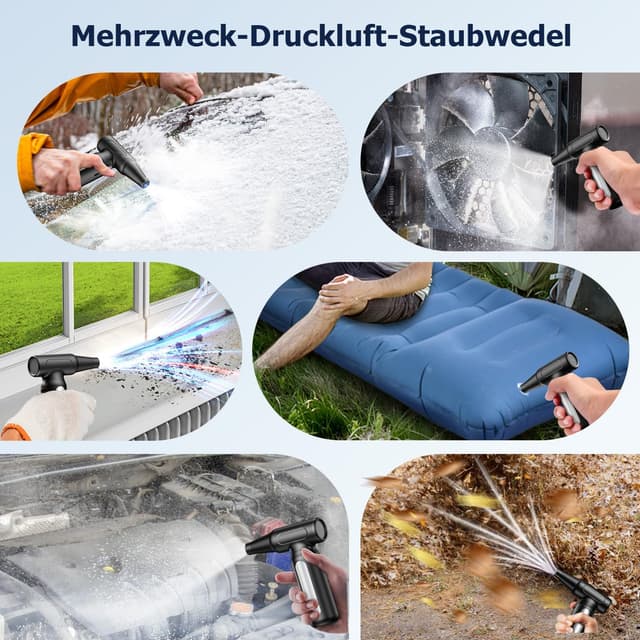 Mehrzweck-Druckluft-Staubwedel