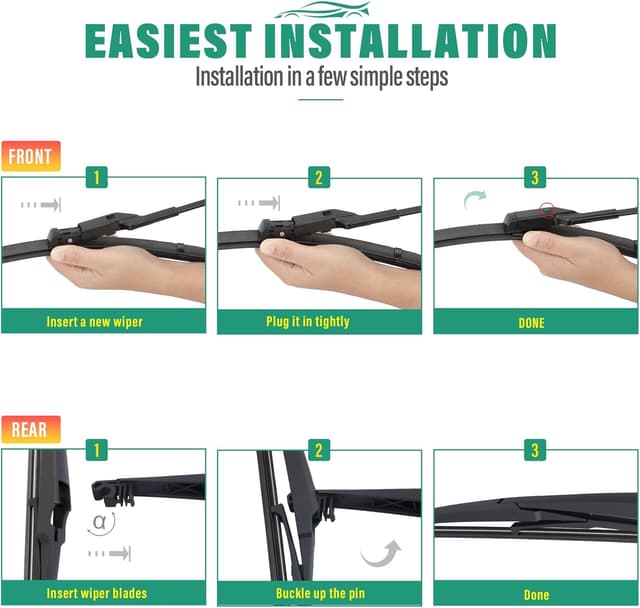 EASIEST INSTALLATION

Installation in a few simple steps

FRONT

1

Insert a new wiper

2

Plug it in tightly

3

DONE

REAR

1

α

Insert wiper blades

2

Buckle up the pin

3

Done