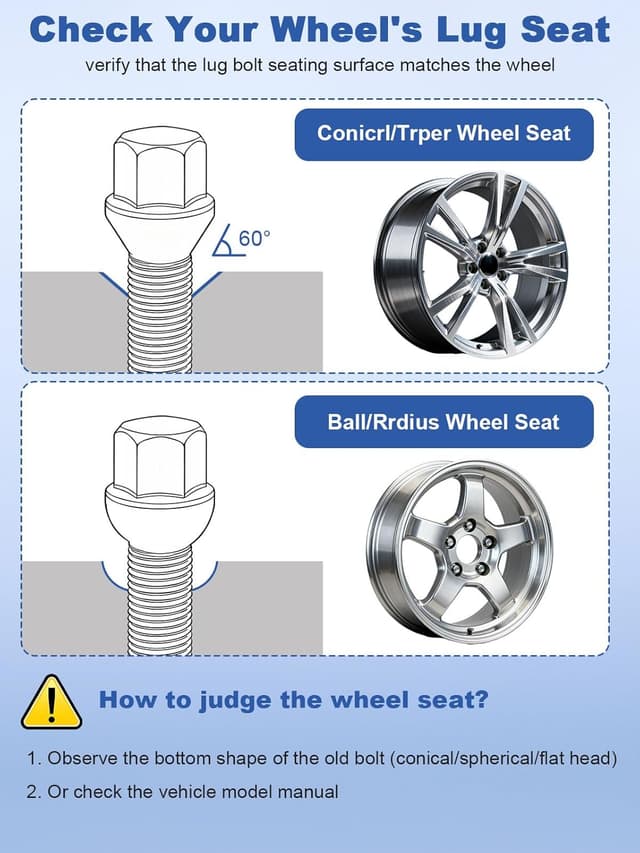 Check Your Wheel's Lug Seat

verify that the lug bolt seating surface matches the wheel

Conicrl/Trper Wheel Seat

60°

Ball/Rrdius Wheel Seat

How to judge the wheel seat?

1. Observe the bottom shape of the old bolt (conical/spherical/flat head)
2. Or check the vehicle model manual