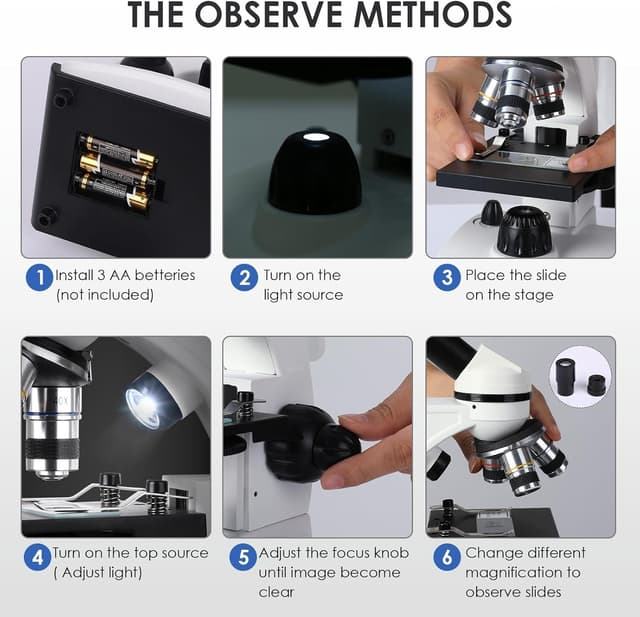 THE OBSERVE METHODS

1 Install 3 AA betteries (not included)

2 Turn on the light source

3 Place the slide on the stage

40X

4 Turn on the top source ( Adjust light)

5 Adjust the focus knob until image become clear

6 Change different magnification to observe slides