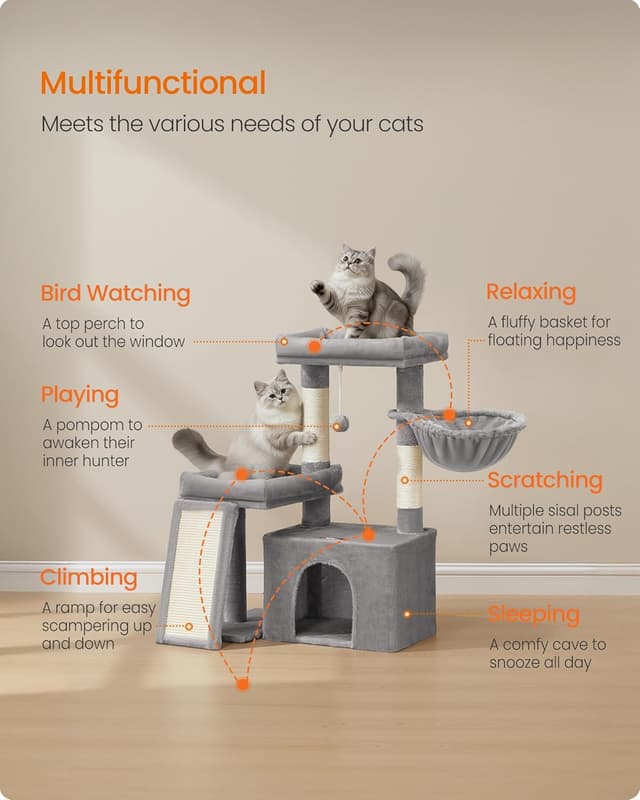 Multifunctional
Meets the various needs of your cats

Bird Watching
A top perch to look out the window

Playing
A pompom to awaken their inner hunter

Climbing
A ramp for easy scampering up and down

Relaxing
A fluffy basket for floating happiness

Scratching
Multiple sisal posts entertain restless paws

Sleeping
A comfy cave to snooze all day