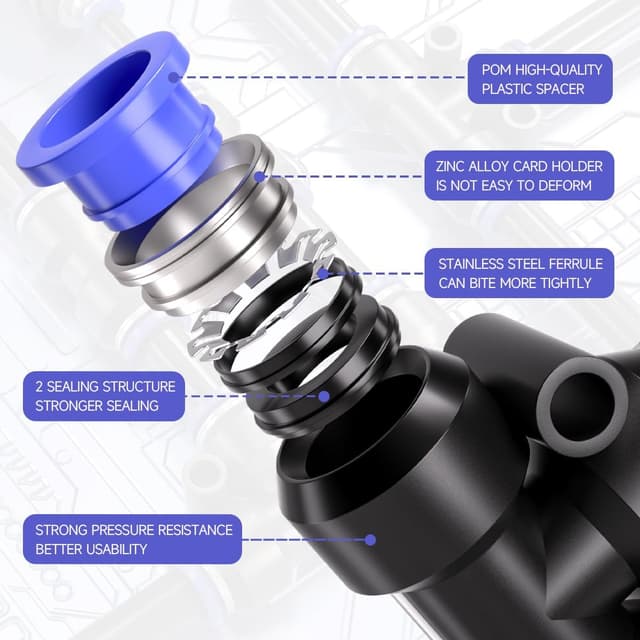 POM HIGH-QUALITY PLASTIC SPACER

ZINC ALLOY CARD HOLDER IS NOT EASY TO DEFORM

STAINLESS STEEL FERRULE CAN BITE MORE TIGHTLY

2 SEALING STRUCTURE STRONGER SEALING

STRONG PRESSURE RESISTANCE BETTER USABILITY