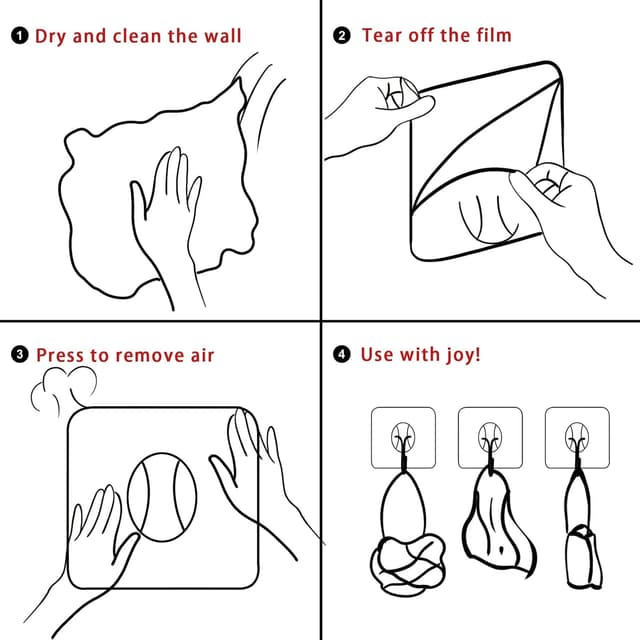 1 Dry and clean the wall

2 Tear off the film

3 Press to remove air

4 Use with joy!