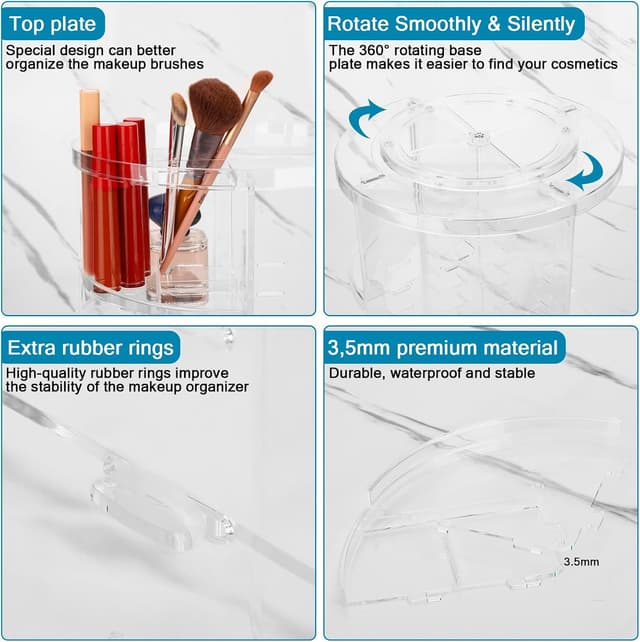 Top plate
Special design can better organize the makeup brushes

Rotate Smoothly & Silently
The 360° rotating base plate makes it easier to find your cosmetics

Extra rubber rings
High-quality rubber rings improve the stability of the makeup organizer

3,5mm premium material
Durable, waterproof and stable

3.5mm