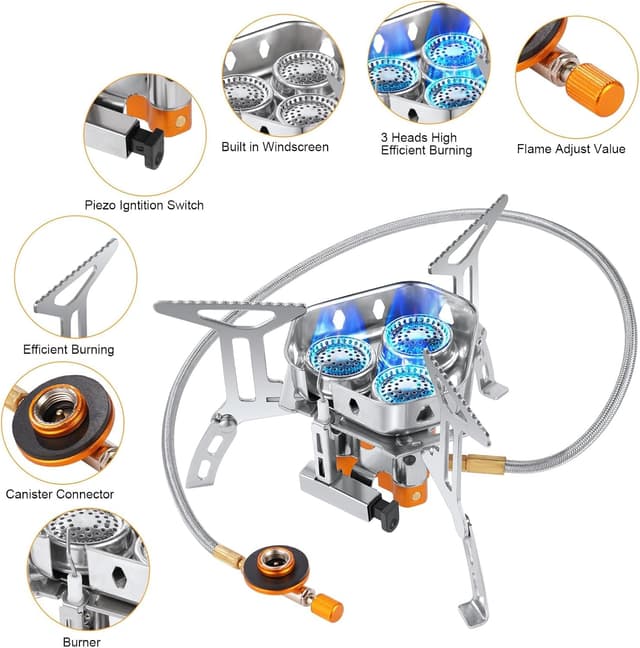 Built in Windscreen

3 Heads High Efficient Burning

Flame Adjust Value

Piezo Igntition Switch

Efficient Burning

Canister Connector

Burner