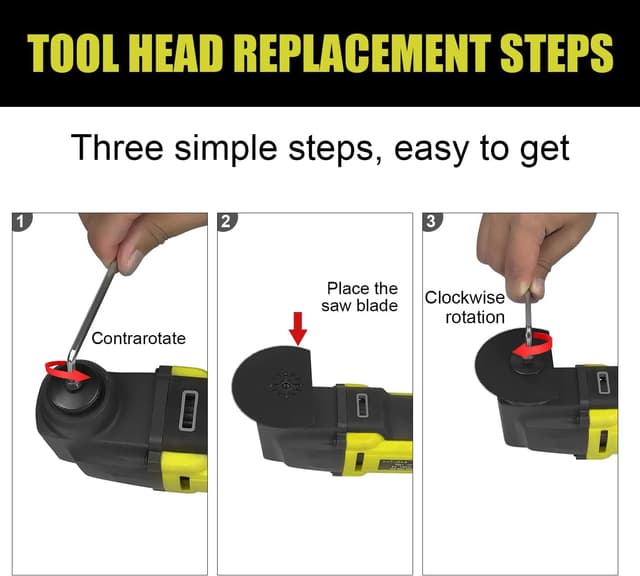 TOOL HEAD REPLACEMENT STEPS

Three simple steps, easy to get

1

Contrarotate

2

Place the saw blade

3

Clockwise rotation