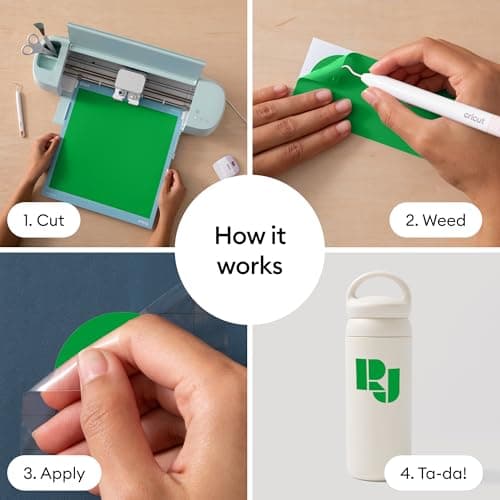 1. Cut

cricut

2. Weed

How it works

3. Apply

RJ

4. Ta-da!