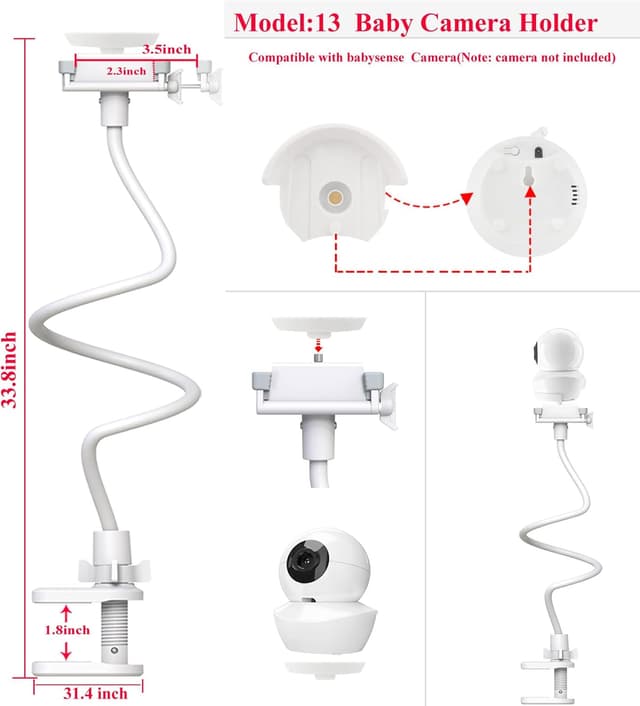 Model:13 Baby Camera Holder

Compatible with babysense Camera(Note: camera not included)

3.5inch

2.3inch

33.8inch

1.8inch

31.4 inch