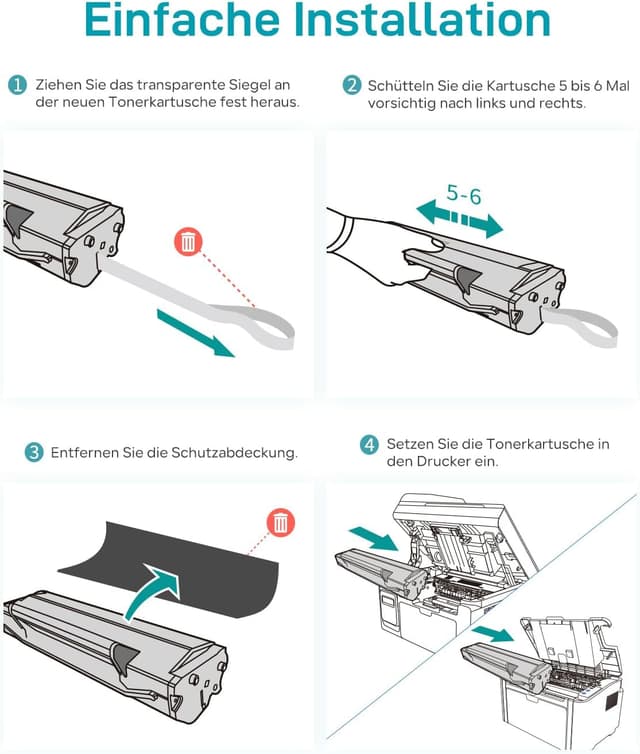 Einfache Installation

1 Ziehen Sie das transparente Siegel an der neuen Tonerkartusche fest heraus.

2 Schütteln Sie die Kartusche 5 bis 6 Mal vorsichtig nach links und rechts.

5-6

3 Entfernen Sie die Schutzabdeckung.

4 Setzen Sie die Tonerkartusche in den Drucker ein.