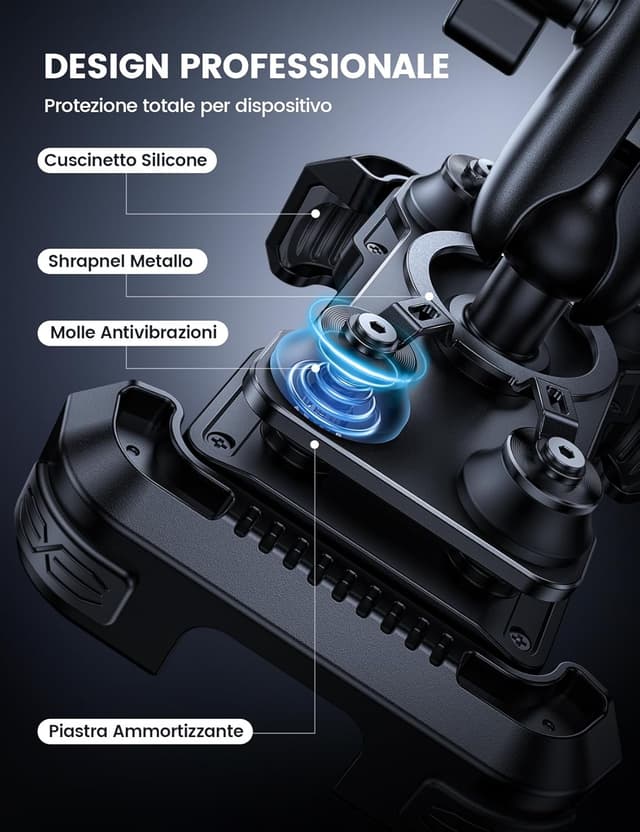 DESIGN PROFESSIONALE

Protezione totale per dispositivo

Cuscinetto Silicone

Shrapnel Metallo

Molle Antivibrazioni

Piastra Ammortizzante