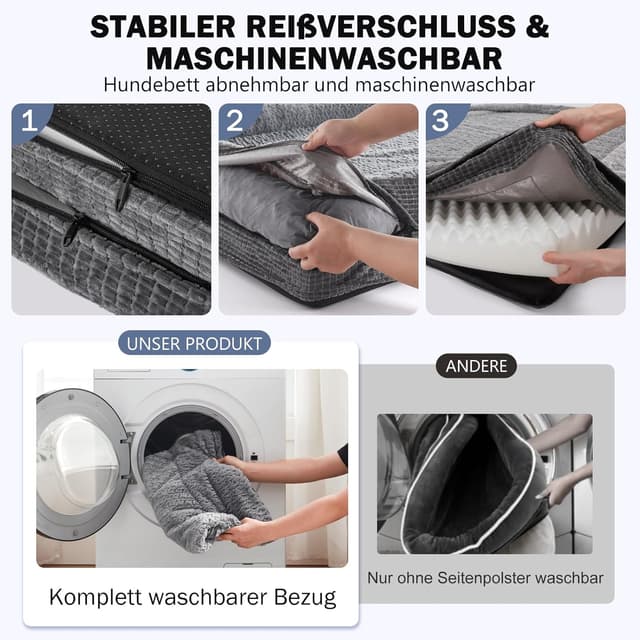 STABILER REIßVERSCHLUSS & MASCHINENWASCHBAR

Hundebett abnehmbar und maschinenwaschbar

1

2

3

UNSER PRODUKT

Komplett waschbarer Bezug

ANDERE

Nur ohne Seitenpolster waschbar