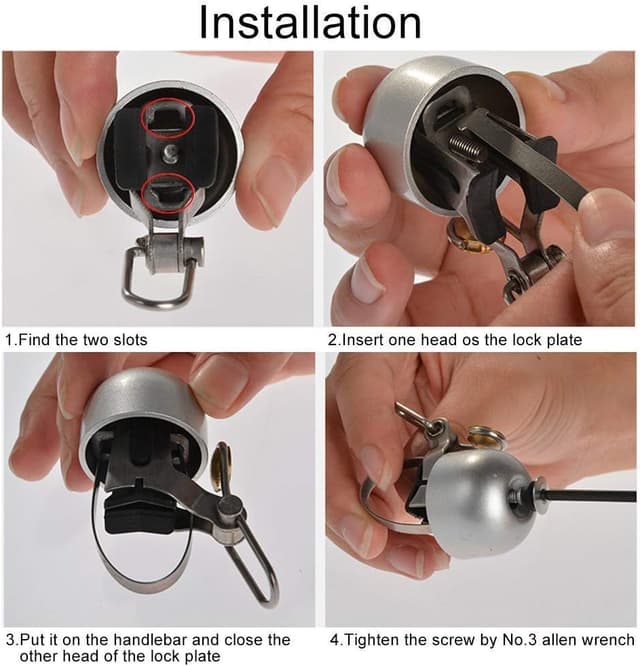 Installation

1.Find the two slots

2.Insert one head os the lock plate

3.Put it on the handlebar and close the other head of the lock plate

4.Tighten the screw by No.3 allen wrench