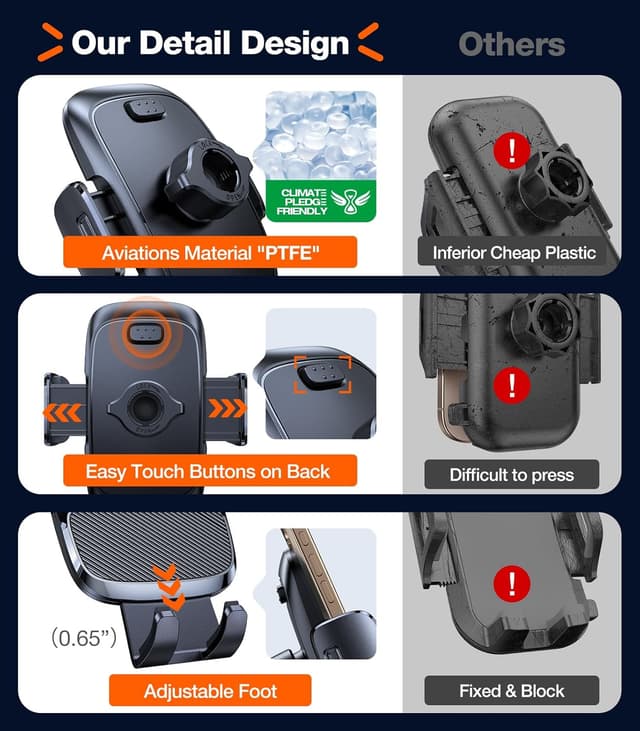 Our Detail Design

Others

CLIMATE PLEDGE FRIENDLY

Aviations Material "PTFE"

Inferior Cheap Plastic

Easy Touch Buttons on Back

Difficult to press

(0.65")

Adjustable Foot

Fixed & Block