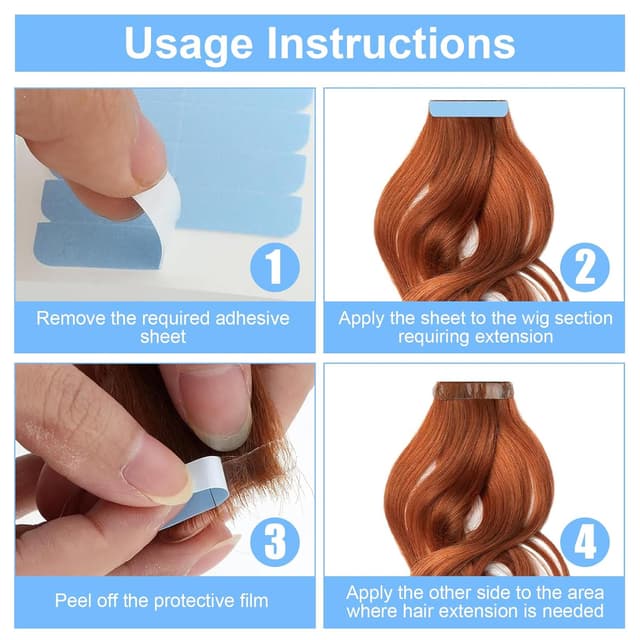 Usage Instructions

1

Remove the required adhesive sheet

2

Apply the sheet to the wig section requiring extension

3

Peel off the protective film

4

Apply the other side to the area where hair extension is needed