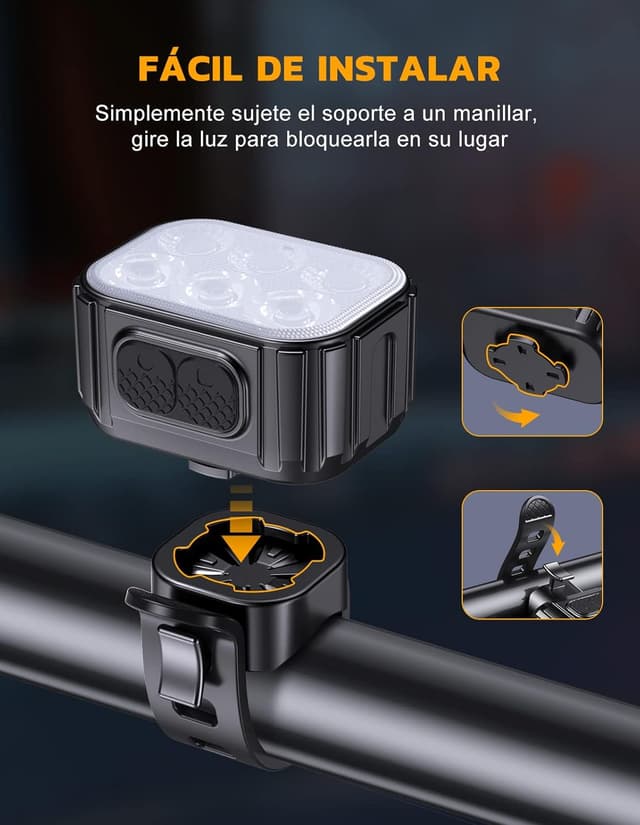 FÁCIL DE INSTALAR

Simplemente sujete el soporte a un manillar, gire la luz para bloquearla en su lugar