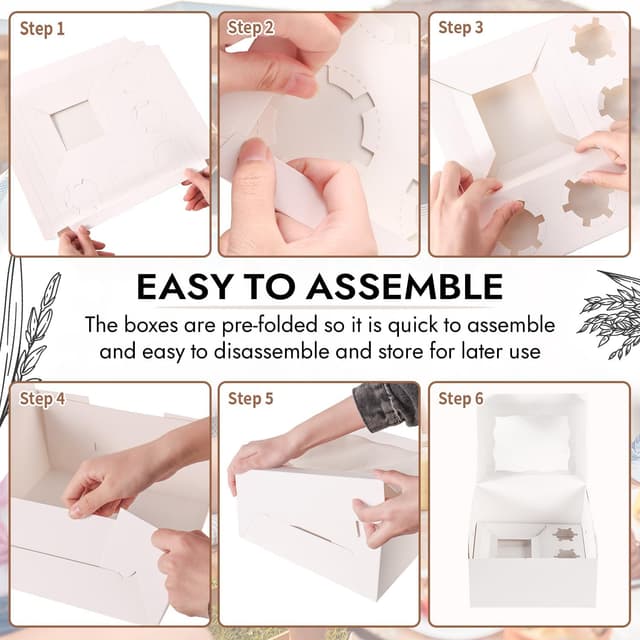 Step 1

Step 2

Step 3

EASY TO ASSEMBLE

The boxes are pre-folded so it is quick to assemble and easy to disassemble and store for later use

Step 4

Step 5

Step 6