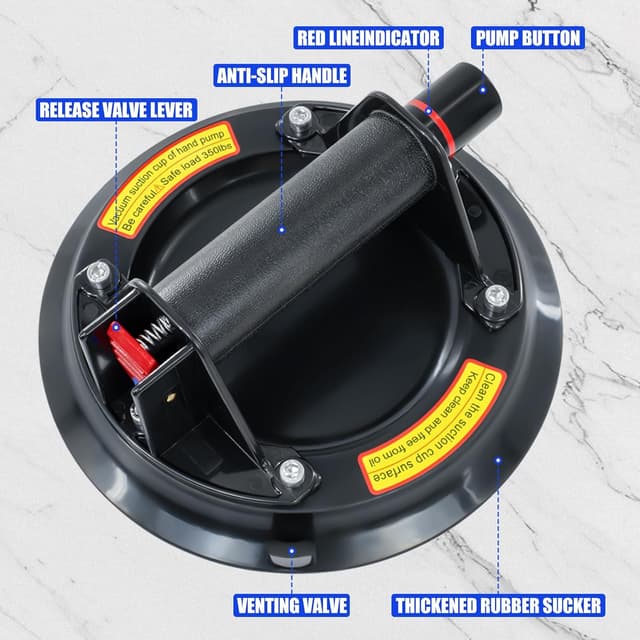 RED LINEINDICATOR

PUMP BUTTON

ANTI-SLIP HANDLE

RELEASE VALVE LEVER

Vacuum suction cup of hand pump
Be careful⚠Safe load 350lbs

Clean the suction cup surface
Keep clean and free from oil

VENTING VALVE

THICKENED RUBBER SUCKER