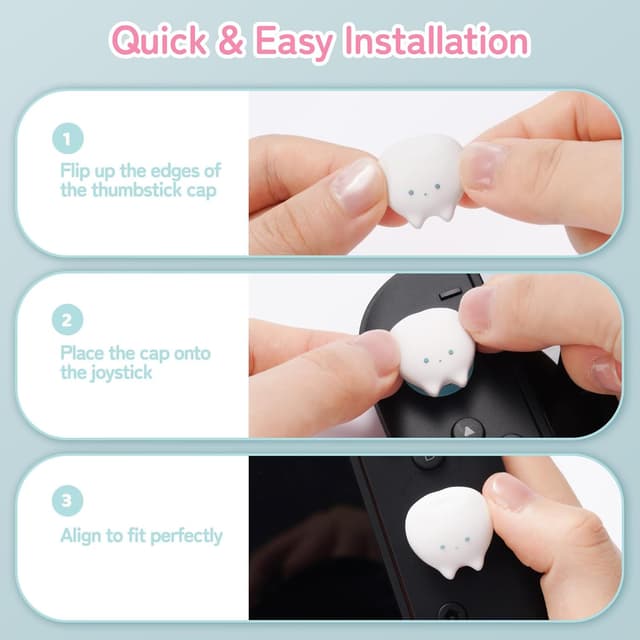 Quick & Easy Installation

1
Flip up the edges of the thumbstick cap

2
Place the cap onto the joystick

3
Align to fit perfectly