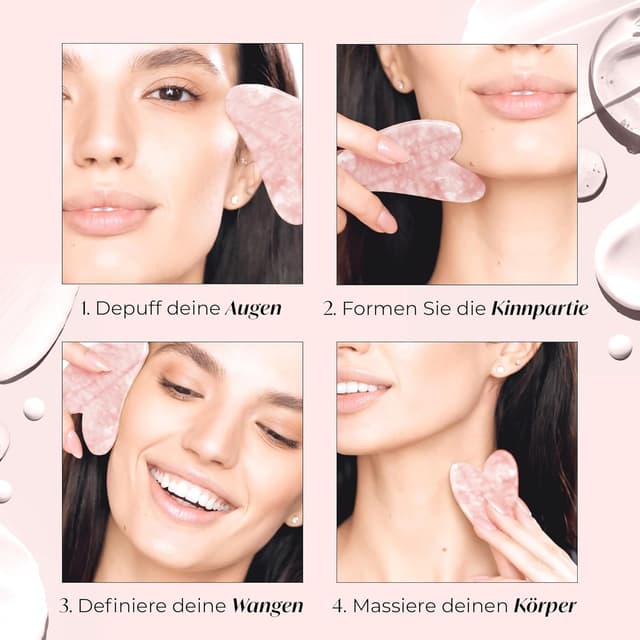 1. Depuff deine Augen

2. Formen Sie die Kinnpartie

3. Definiere deine Wangen

4. Massiere deinen Körper