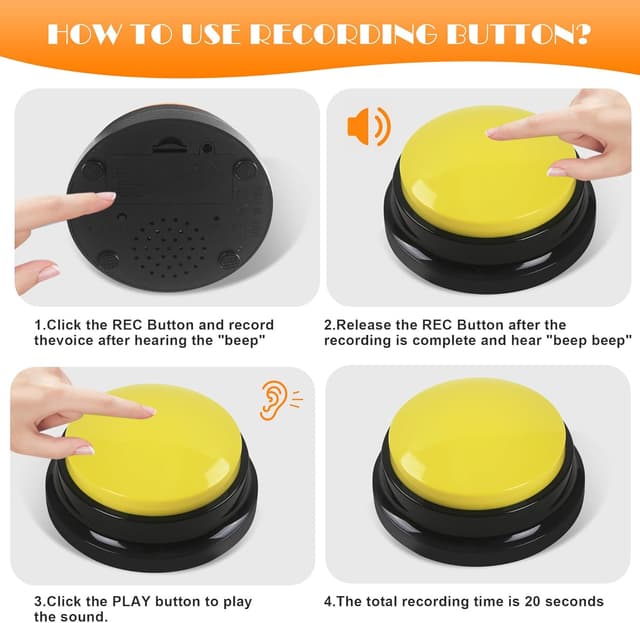 HOW TO USE RECORDING BUTTON?

1.Click the REC Button and record thevoice after hearing the "beep"

2.Release the REC Button after the recording is complete and hear "beep beep"

3.Click the PLAY button to play the sound.

4.The total recording time is 20 seconds