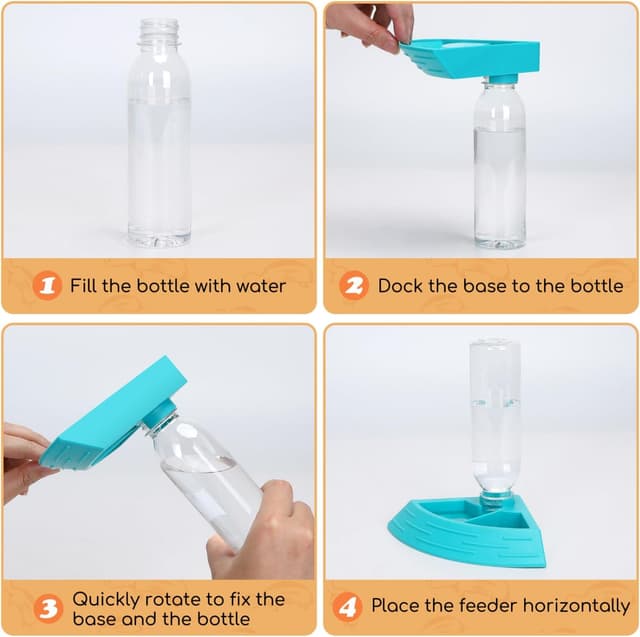 1 Fill the bottle with water

2 Dock the base to the bottle

3 Quickly rotate to fix the base and the bottle

4 Place the feeder horizontally