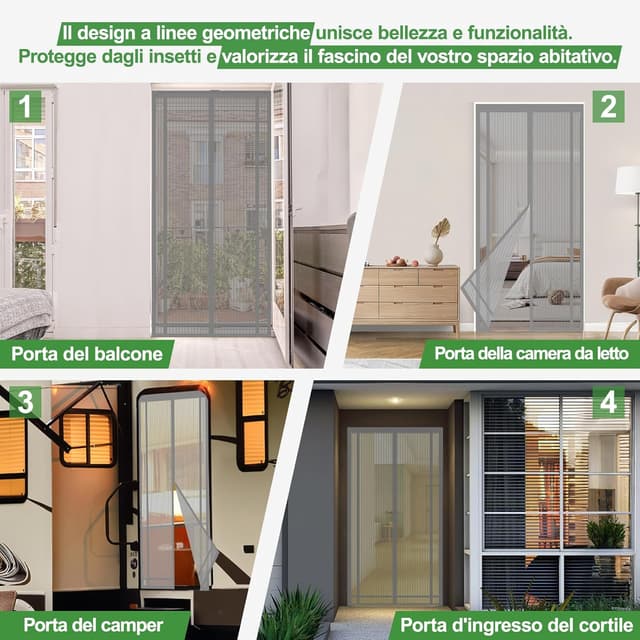 Il design a linee geometriche unisce bellezza e funzionalità.
Protegge dagli insetti e valorizza il fascino del vostro spazio abitativo.

1

Porta del balcone

2

Porta della camera da letto

3

Porta del camper

4

Porta d'ingresso del cortile