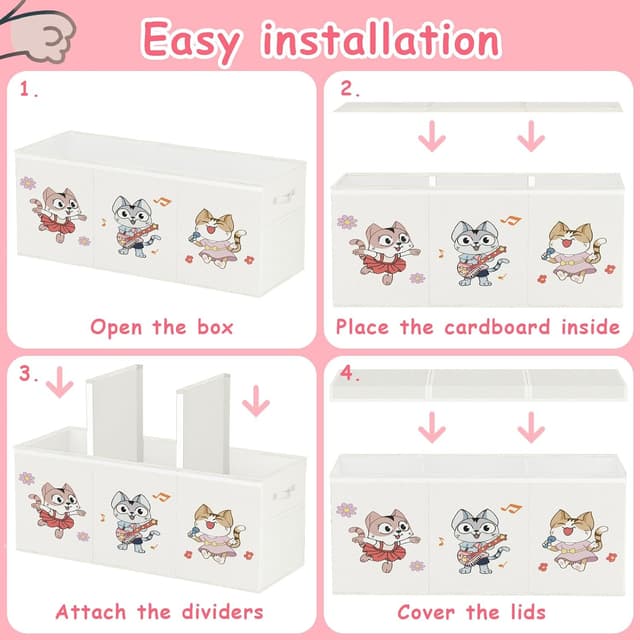 Easy installation

1.

Open the box

2.

Place the cardboard inside

3.

Attach the dividers

4.

Cover the lids