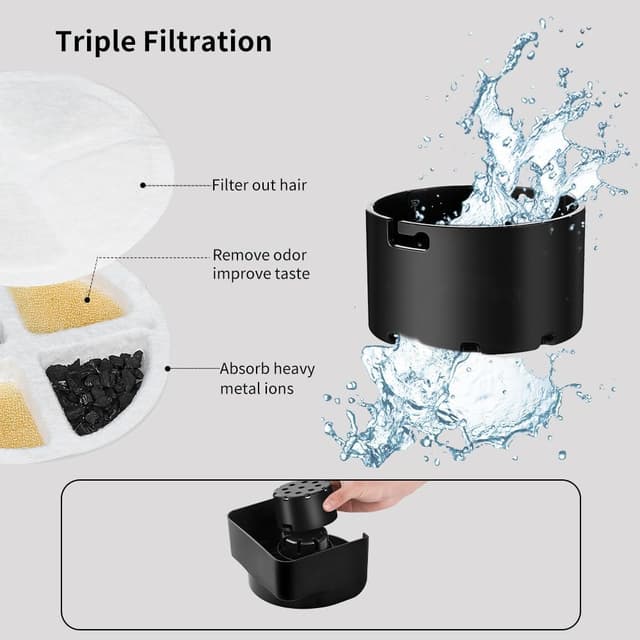 Triple Filtration

Filter out hair

Remove odor improve taste

Absorb heavy metal ions