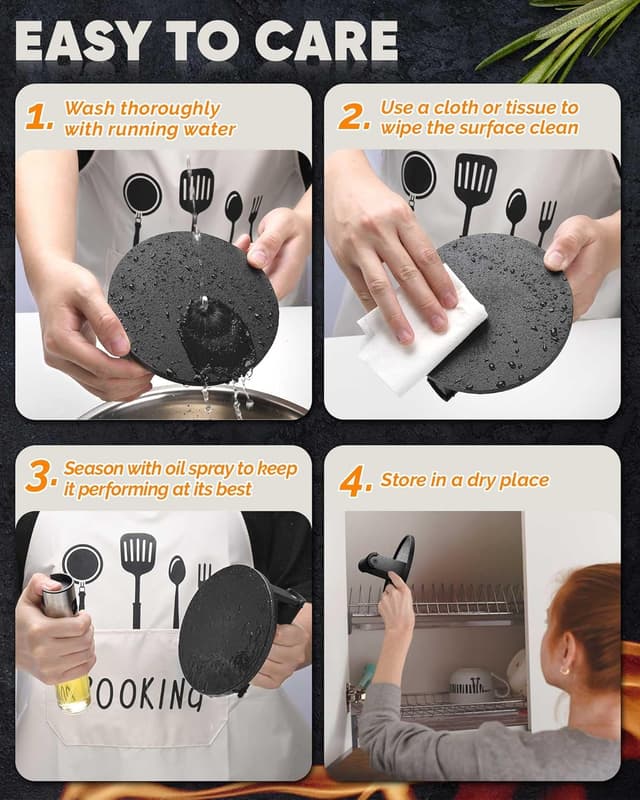 EASY TO CARE

1. Wash thoroughly with running water

2. Use a cloth or tissue to wipe the surface clean

3. Season with oil spray to keep it performing at its best

OOKING

4. Store in a dry place