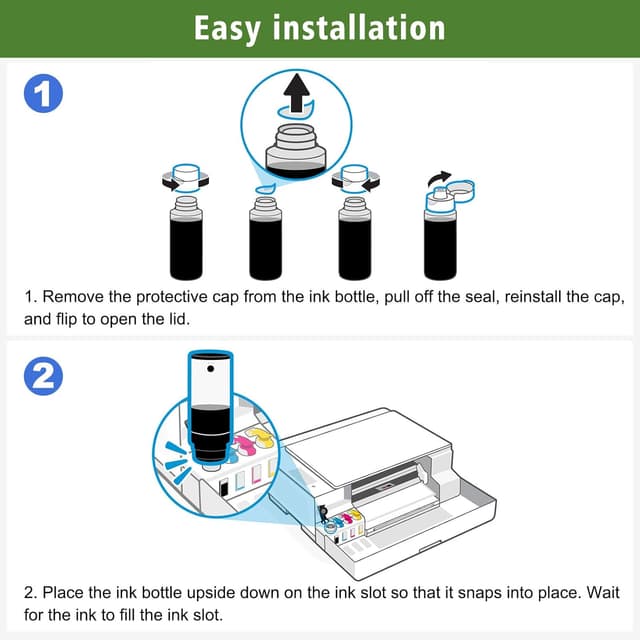 Easy installation

1

1. Remove the protective cap from the ink bottle, pull off the seal, reinstall the cap, and flip to open the lid.

2

2. Place the ink bottle upside down on the ink slot so that it snaps into place. Wait for the ink to fill the ink slot.