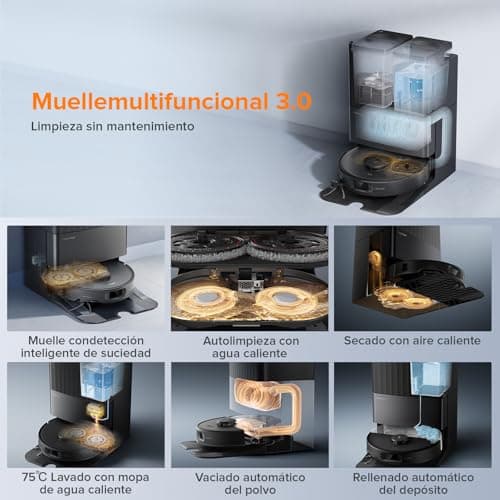 Muellemultifuncional 3.0
Limpieza sin mantenimiento

Muelle condetección inteligente de suciedad

Autolimpieza con agua caliente

Secado con aire caliente

75℃ Lavado con mopa de agua caliente

Vaciado automático del polvo

Rellenado automático del depósito