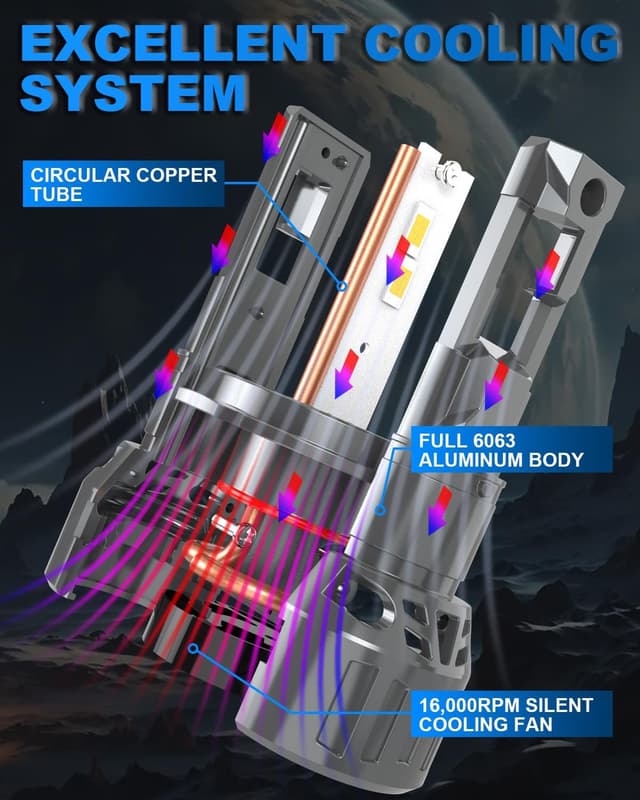 EXCELLENT COOLING SYSTEM

CIRCULAR COPPER TUBE

FULL 6063 ALUMINUM BODY

16,000RPM SILENT COOLING FAN