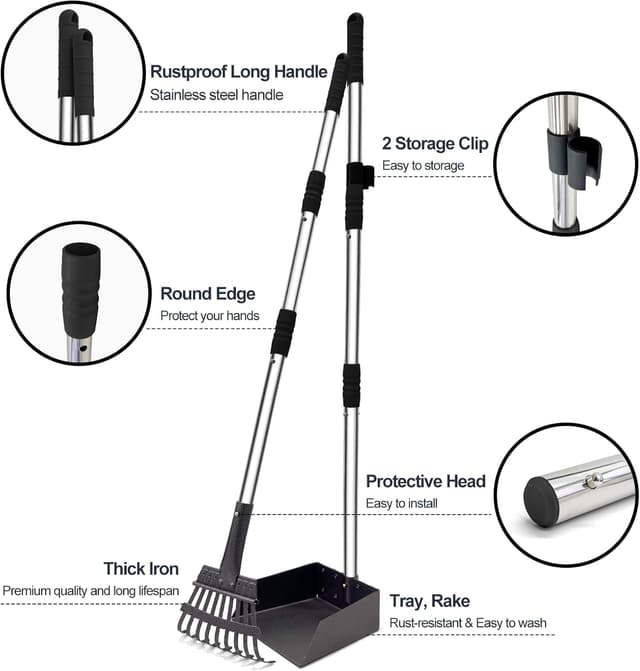 Rustproof Long Handle
Stainless steel handle

2 Storage Clip
Easy to storage

Round Edge
Protect your hands

Protective Head
Easy to install

Thick Iron
Premium quality and long lifespan

Tray, Rake
Rust-resistant & Easy to wash