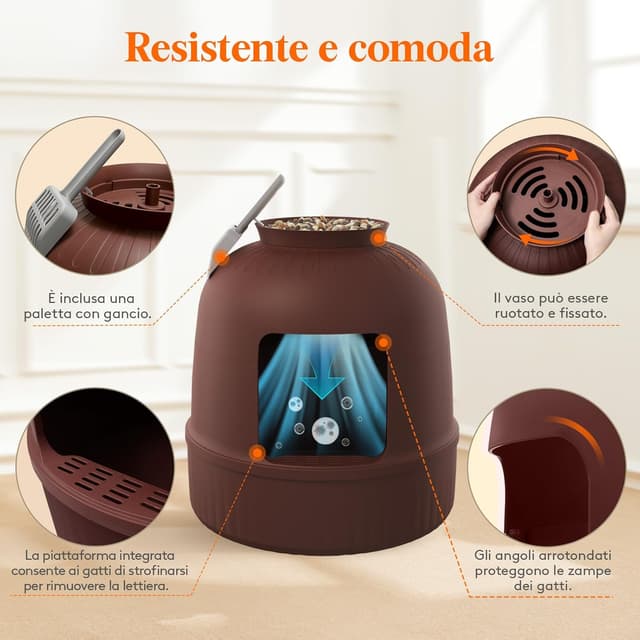 Resistente e comoda

È inclusa una paletta con gancio.

Il vaso può essere ruotato e fissato.

La piattaforma integrata consente ai gatti di strofinarsi per rimuovere la lettiera.

Gli angoli arrotondati proteggono le zampe dei gatti.